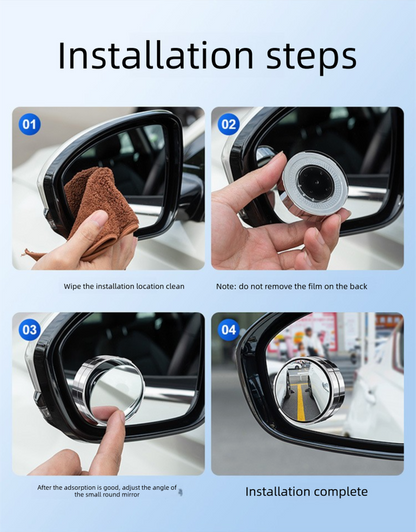 Installation steps

01

Wipe the installation location clean

02

Note: do not remove the film on the back

03

After the adsorption is good, adjust the angle of the small round mirror

04

Installation complete