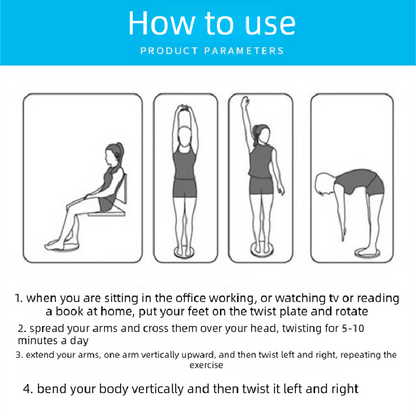 How to use

PRODUCT PARAMETERS

1. when you are sitting in the office working, or watching tv or reading a book at home, put your feet on the twist plate and rotate

2. spread your arms and cross them over your head, twisting for 5-10 minutes a day

3. extend your arms, one arm vertically upward, and then twist left and right, repeating the exercise

4. bend your body vertically and then twist it left and right