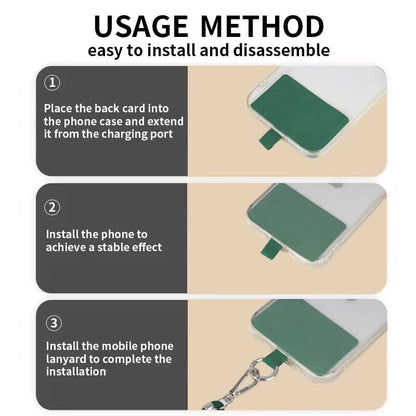 USAGE METHOD
easy to install and disassemble

①

Place the back card into the phone case and extend it from the charging port

②

Install the phone to achieve a stable effect

③

Install the mobile phone lanyard to complete the installation