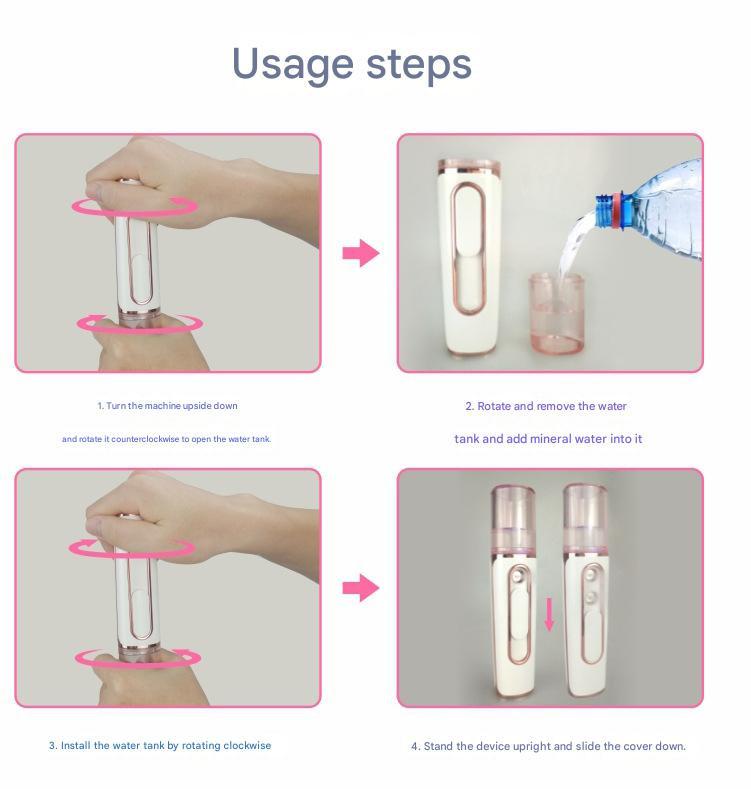 Usage steps

1. Turn the machine upside down

and rotate it counterclockwise to open the water tank.

2. Rotate and remove the water

tank and add mineral water into it

3. Install the water tank by rotating clockwise

4. Stand the device upright and slide the cover down.