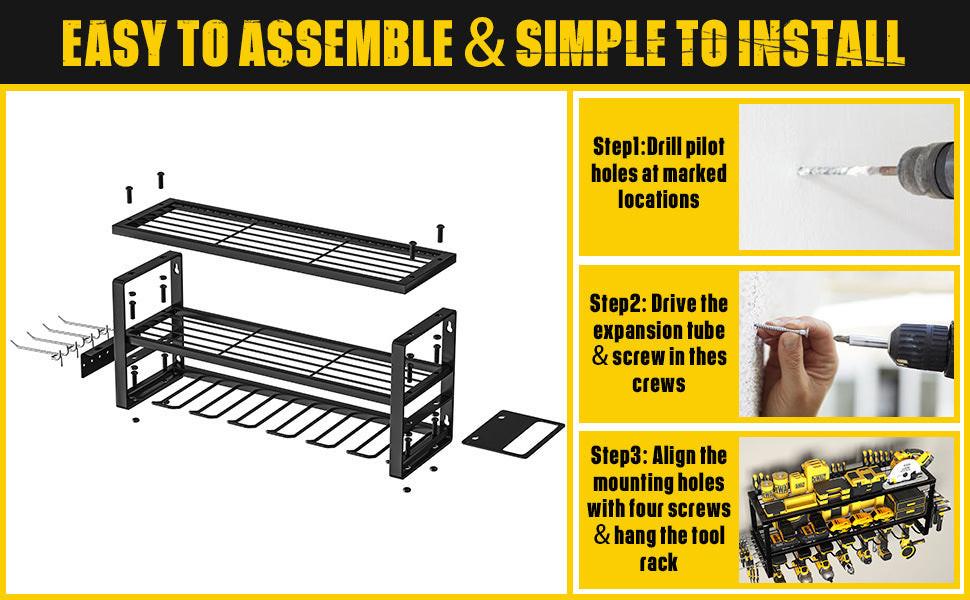 EASY TO ASSEMBLE & SIMPLE TO INSTALL

Step1:Drill pilot holes at marked locations

Step2: Drive the expansion tube & screw in thes crews

Step3: Align the mounting holes with four screws & hang the tool rack