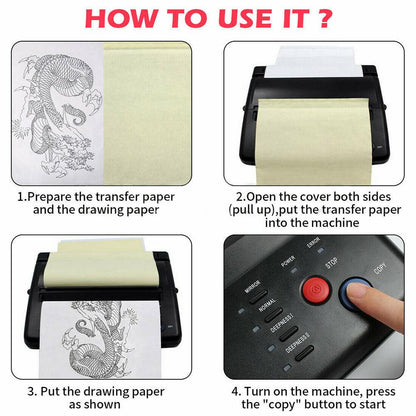 HOW TO USE IT ?

1.Prepare the transfer paper and the drawing paper

2.Open the cover both sides (pull up),put the transfer paper into the machine

ERROR
POWER
STOP
COPY
MIRROR
NORMAL
DEEPNESS I
DEEPNESS II

3. Put the drawing paper as shown

4. Turn on the machine, press the "copy" button to start