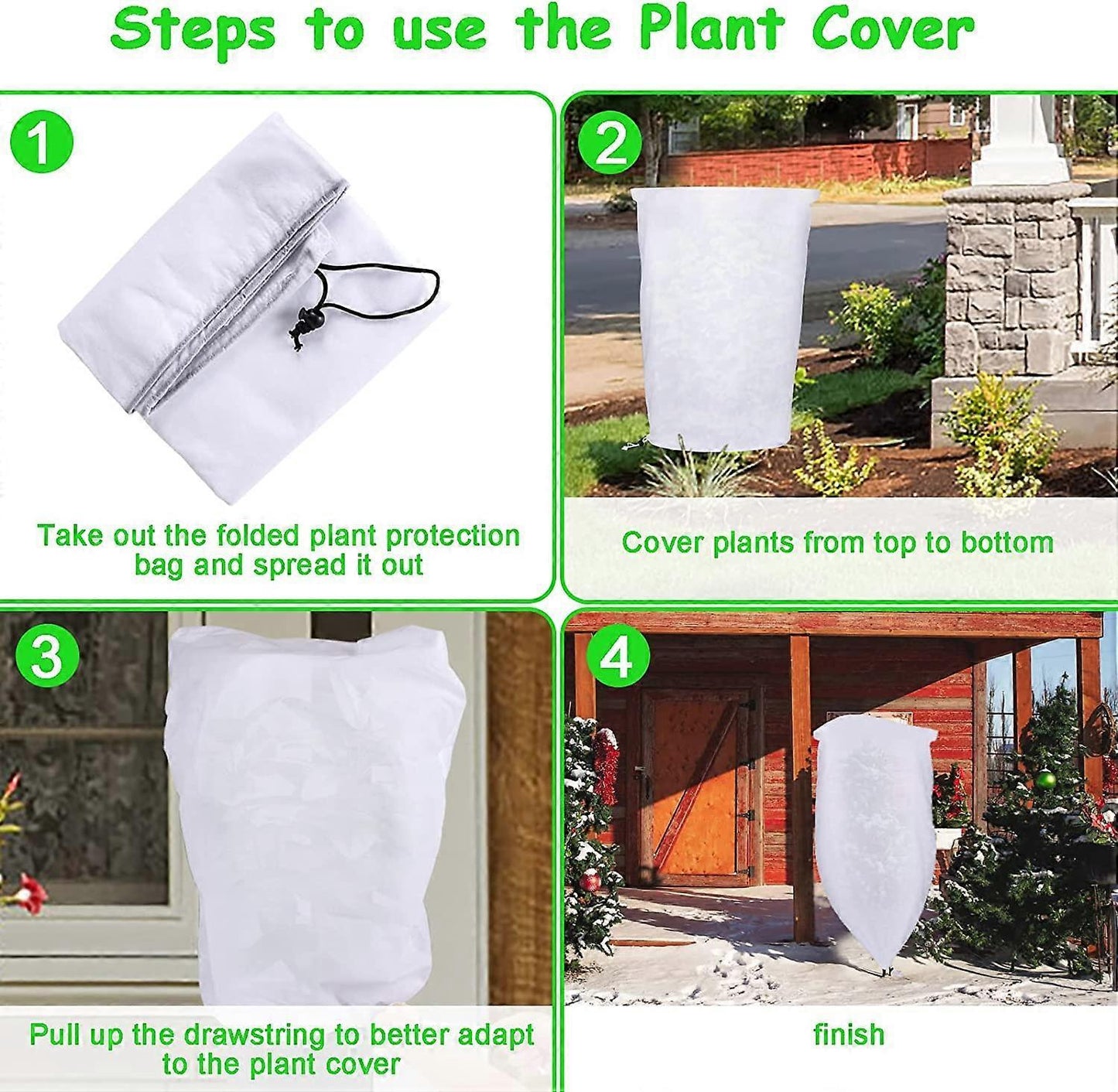 Steps to use the Plant Cover

1

Take out the folded plant protection bag and spread it out

2

Cover plants from top to bottom

3

Pull up the drawstring to better adapt to the plant cover

4

finish