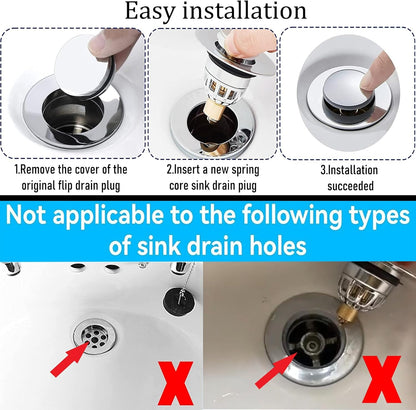 Easy installation

1.Remove the cover of the original flip drain plug

2.Insert a new spring core sink drain piug

3.Installation succeeded

Not applicable to the following types of sink drain holes

X

X