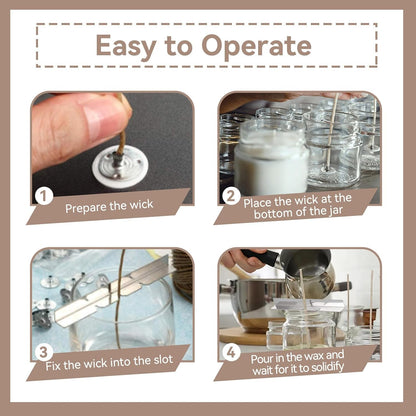 Easy to Operate

1
Prepare the wick

2
Place the wick at the bottom of the jar

3
Fix the wick into the slot

4
Pour in the wax and wait for it to solidify