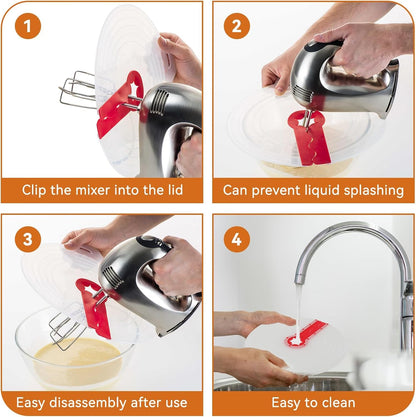 1

Clip the mixer into the lid

2

Can prevent liquid splashing

3

Easy disassembly after use

4

Easy to clean