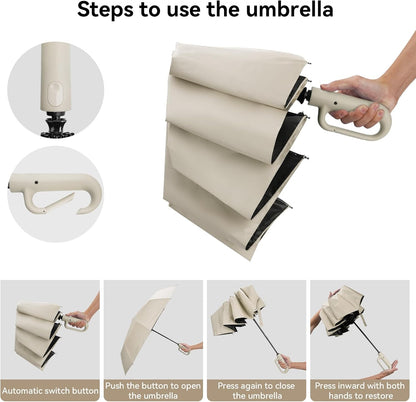 Steps to use the umbrella

Automatic switch button

Push the button to open the umbrella

Press again to close the umbrella

Press inward with both hands to restore