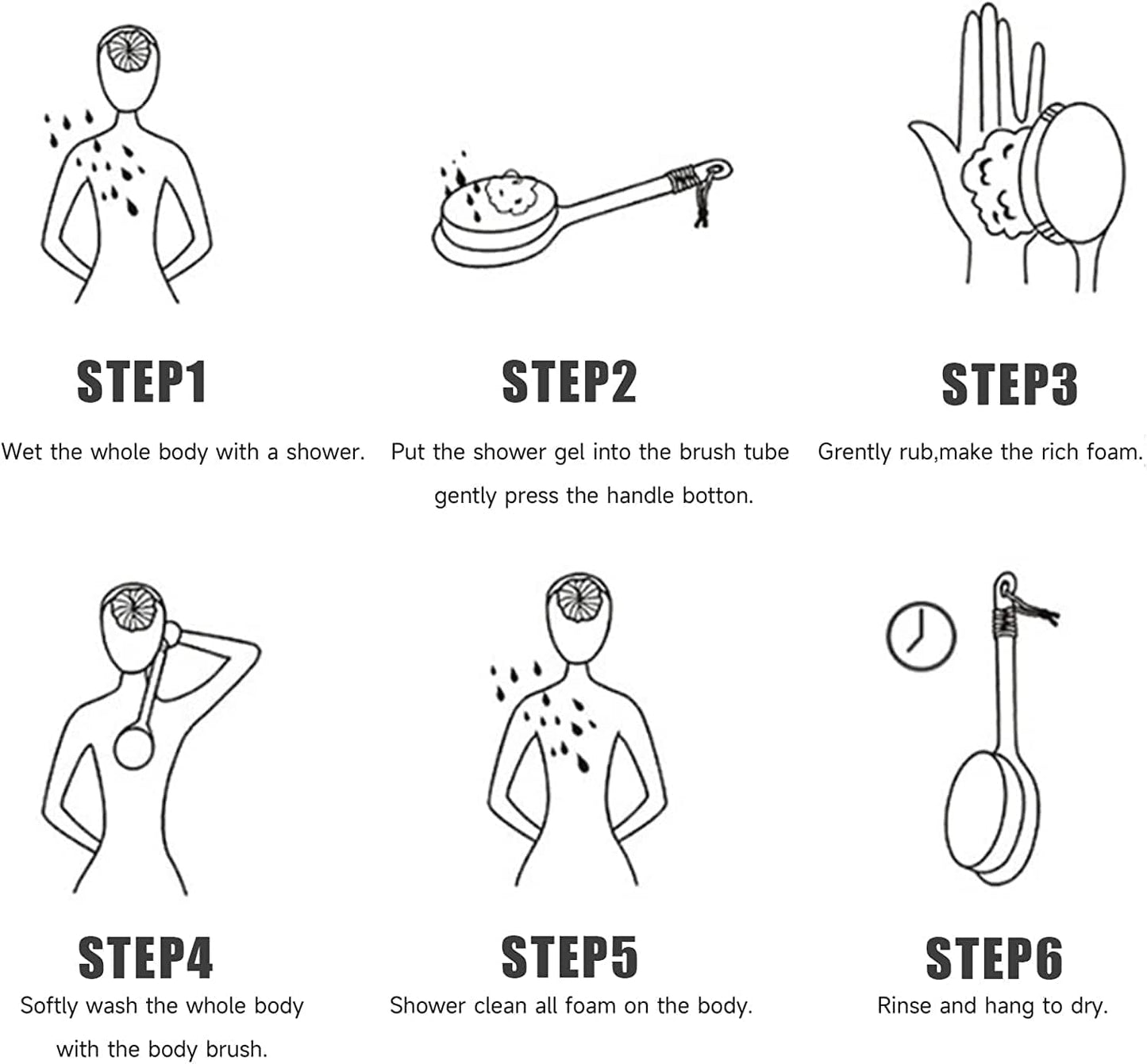 STEP1

Wet the whole body with a shower.

STEP2

Put the shower gel into the brush tube gently press the handle botton.

STEP3

Grently rub,make the rich foam.

STEP4

Softly wash the whole body with the body brush.

STEP5

Shower clean all foam on the body.

STEP6

Rinse and hang to dry.