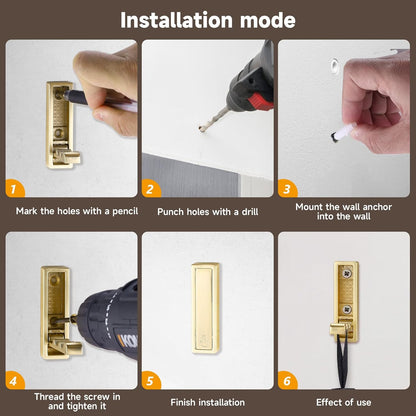 Installation mode

1

Mark the holes with a pencil

2

Punch holes with a drill

3

Mount the wall anchor into the wall

4

KO

Thread the screw in and tighten it

5

Finish installation

6

Effect of use