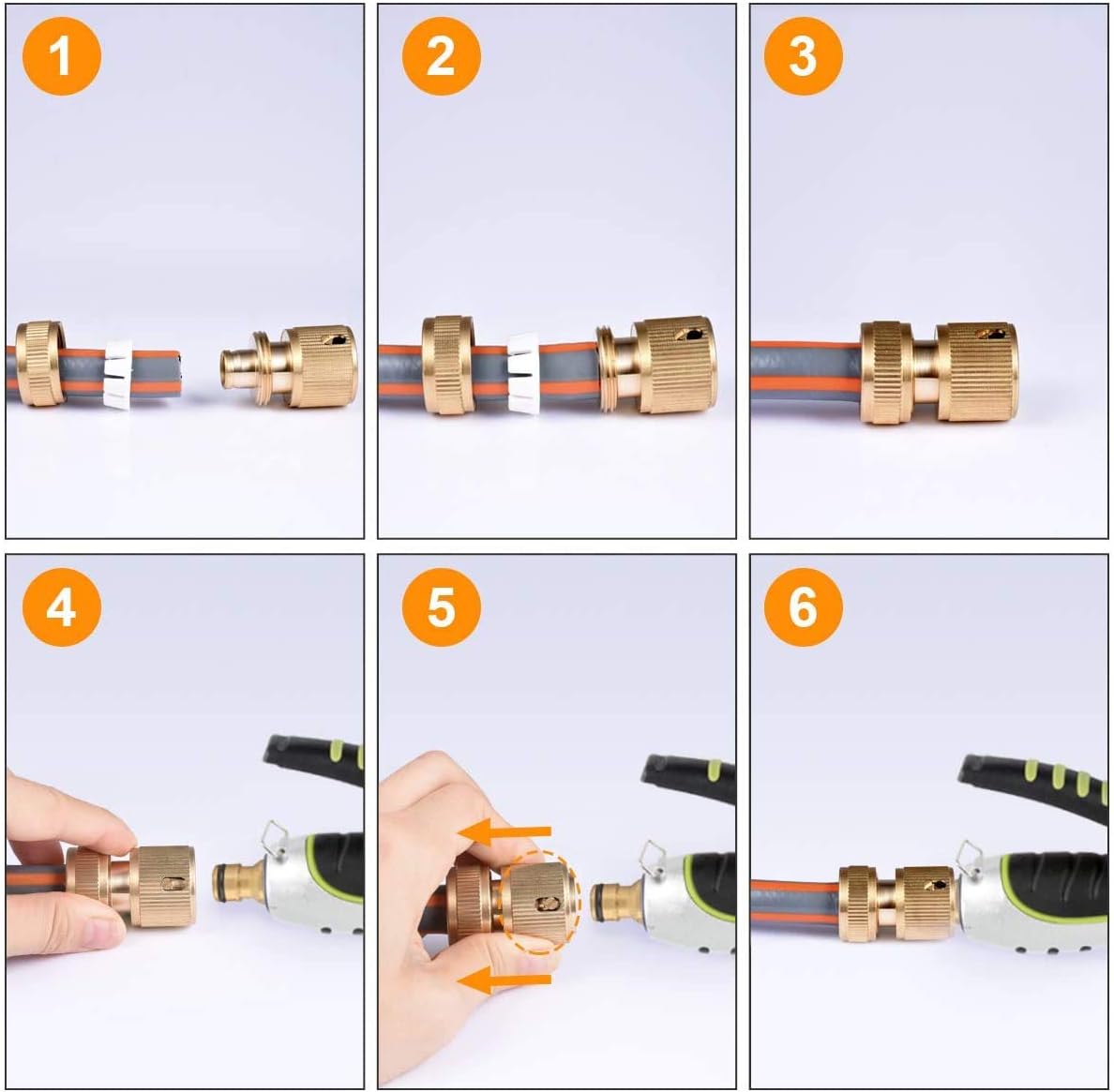 1

2

3

4

5

6