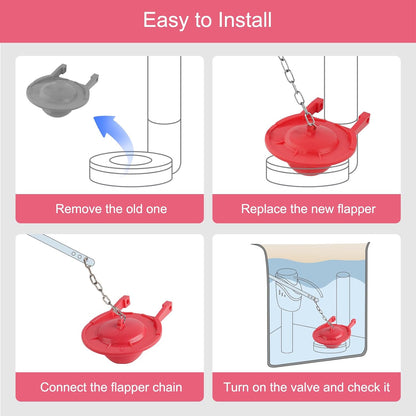 Easy to Install

Remove the old one

Replace the new flapper

Connect the flapper chain

Turn on the valve and check it