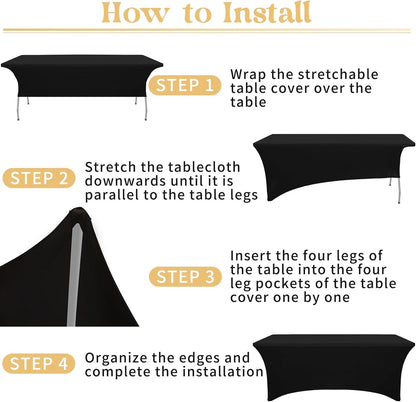 How to Install

STEP 1

Wrap the stretchable table cover over the table

STEP 2

Stretch the tablecloth downwards until it is parallel to the table legs

STEP 3

Insert the four legs of the table into the four leg pockets of the table cover one by one

STEP 4

Organize the edges and complete the installation