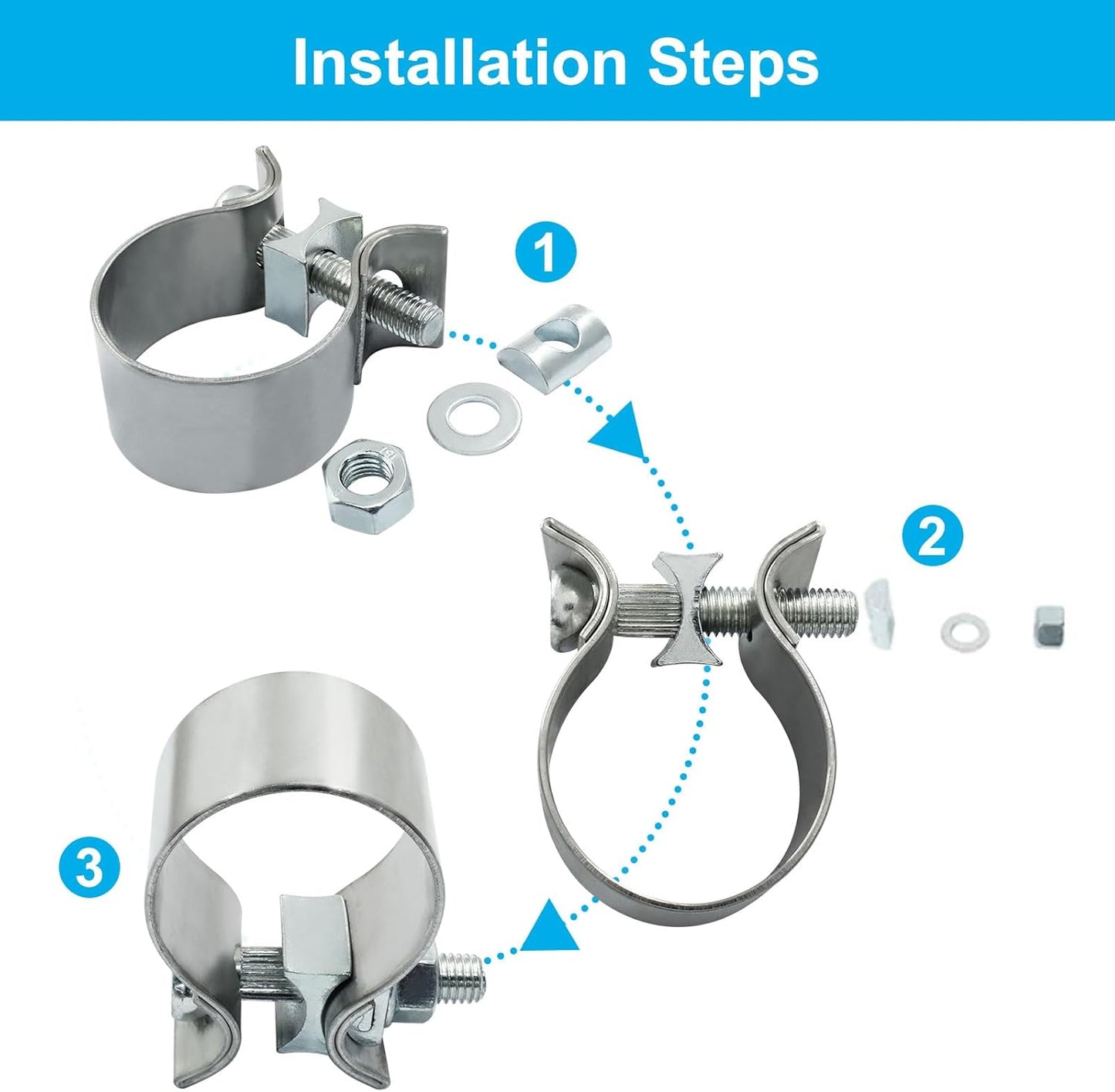 Installation Steps

1

2

3