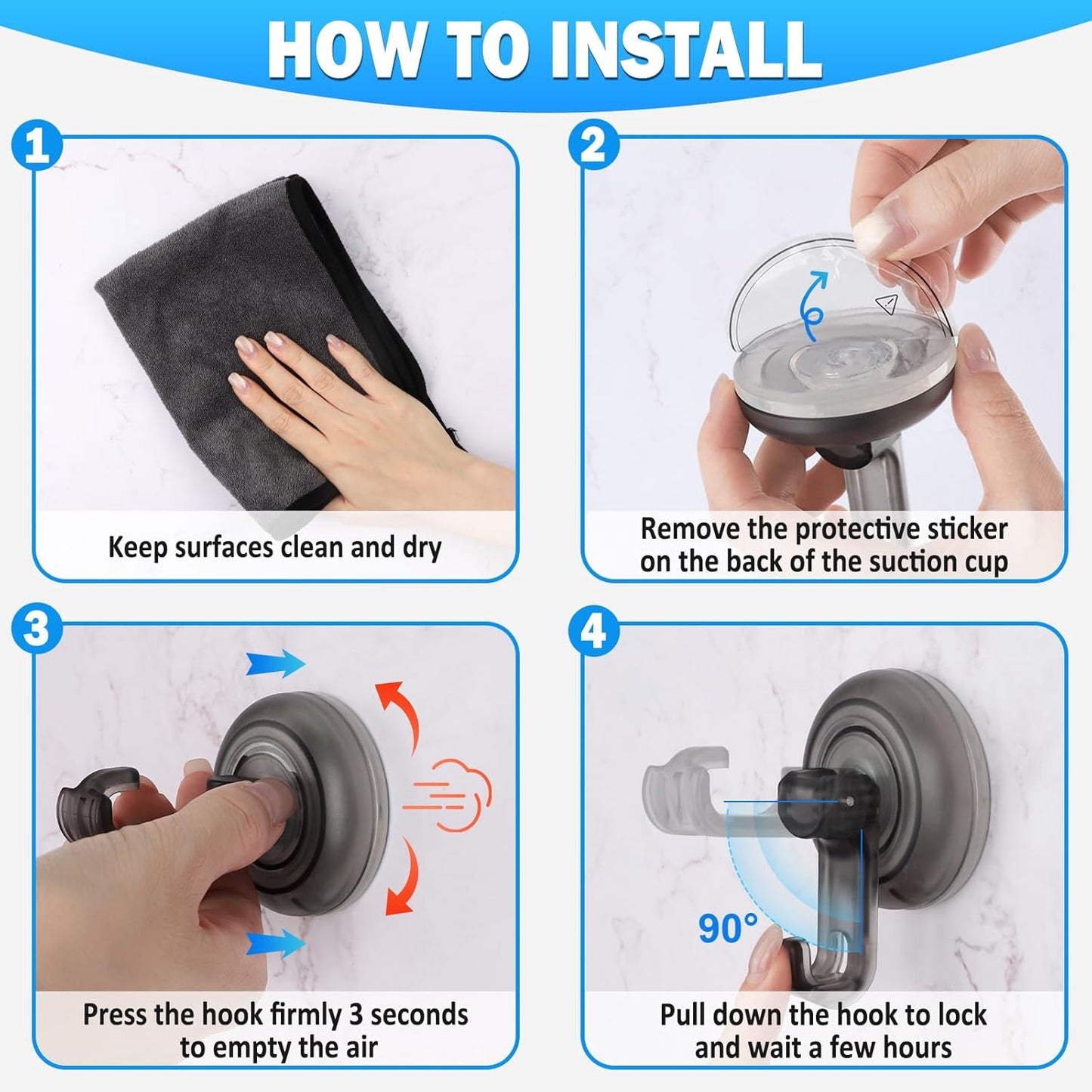 HOW TO INSTALL

1

Keep surfaces clean and dry

2

Remove the protective sticker on the back of the suction cup

3

Press the hook firmly 3 seconds to empty the air

4

90°

Pull down the hook to lock and wait a few hours