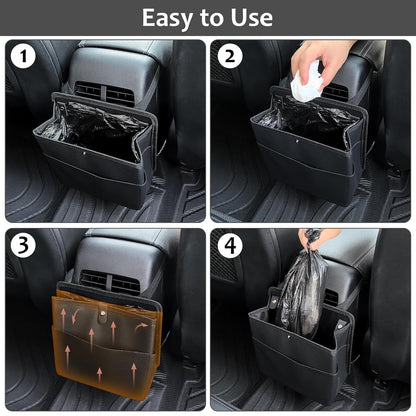 Easy to Use

1

2

3

4