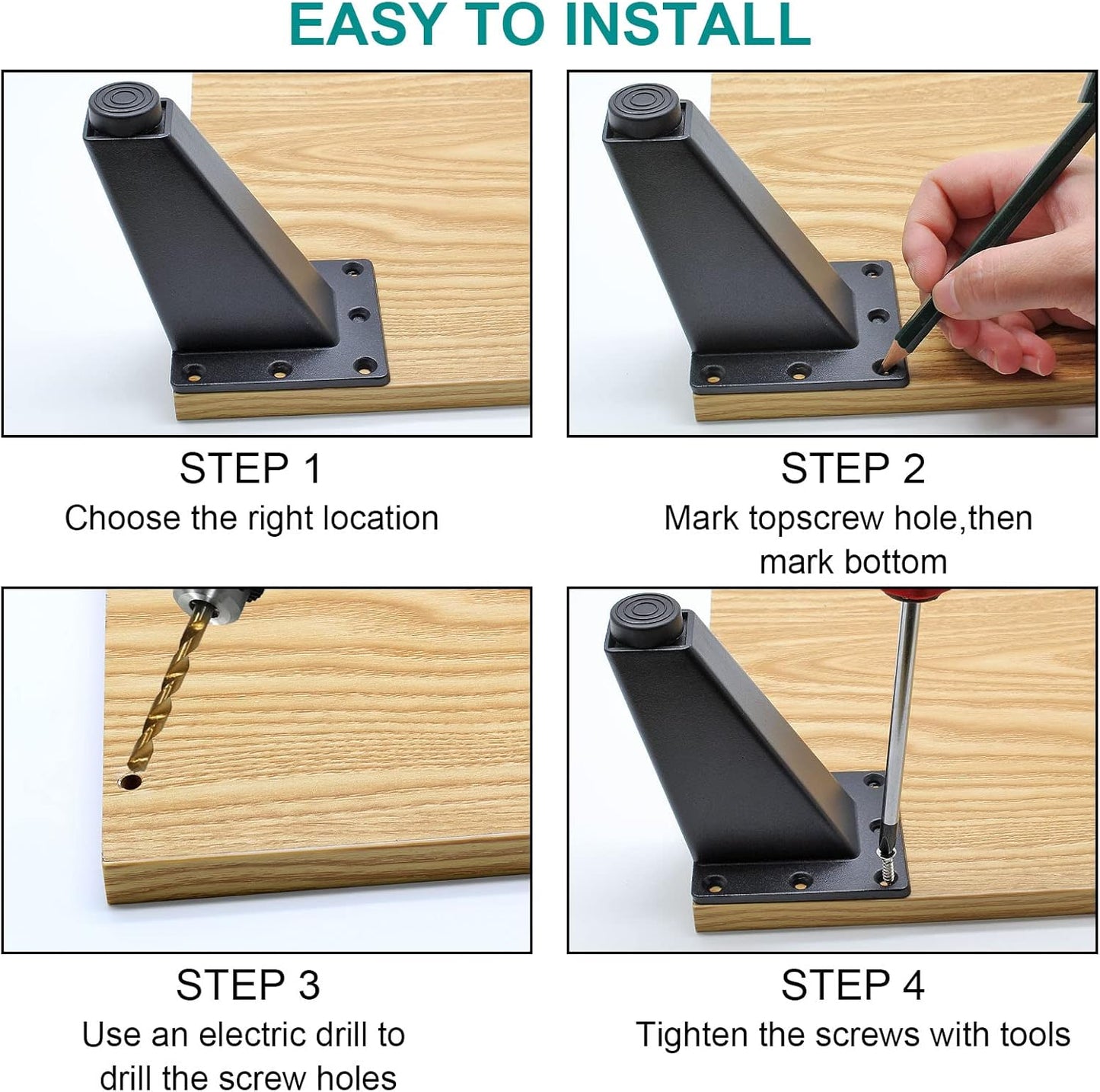 EASY TO INSTALL

STEP 1
Choose the right location

STEP 2
Mark topscrew hole,then mark bottom

STEP 3
Use an electric drill to drill the screw holes

STEP 4
Tighten the screws with tools