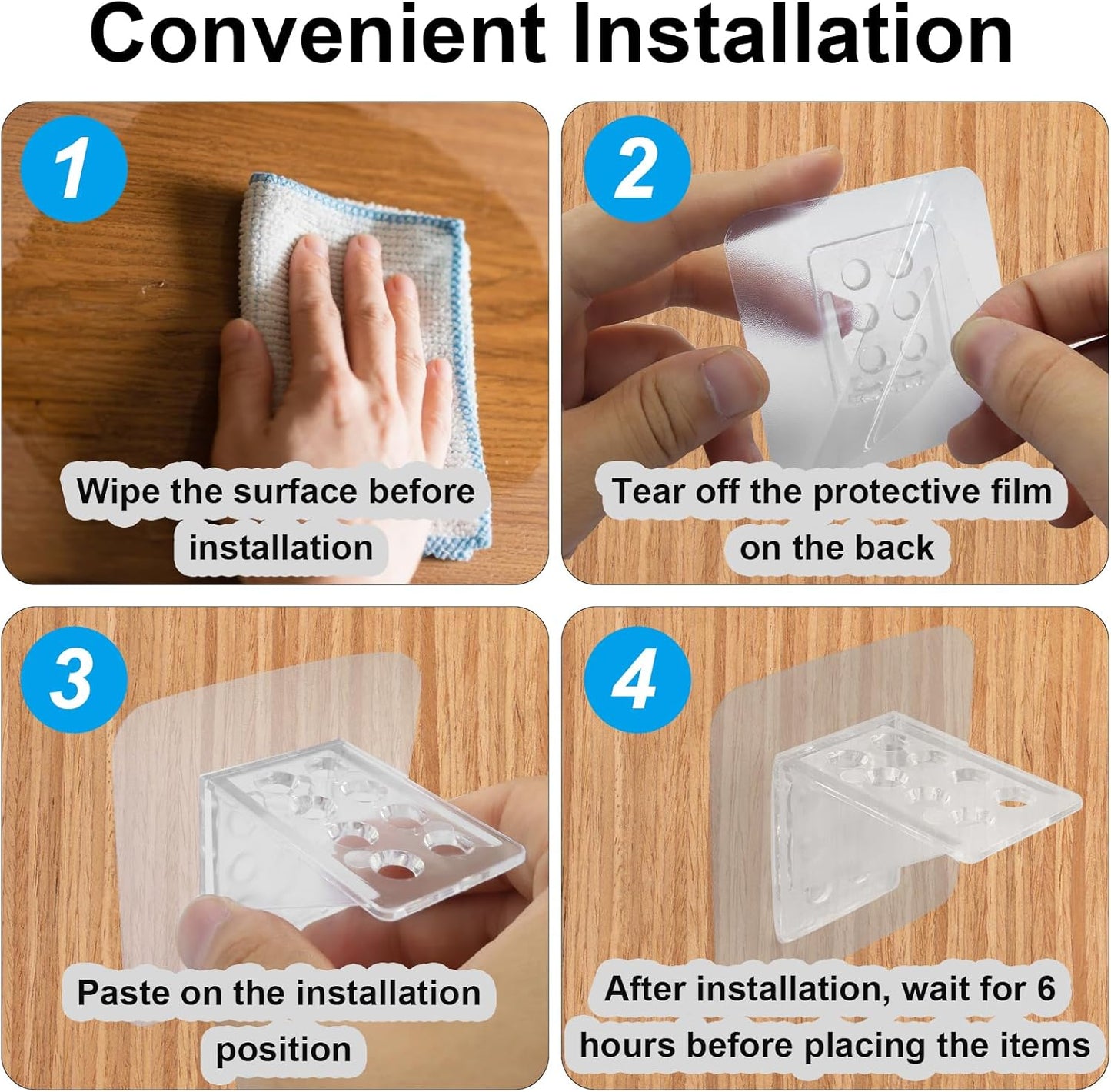 Convenient Installation

1

Wipe the surface before installation

2

Tear off the protective film on the back

3

Paste on the installation position

4

After installation, wait for 6 hours before placing the items