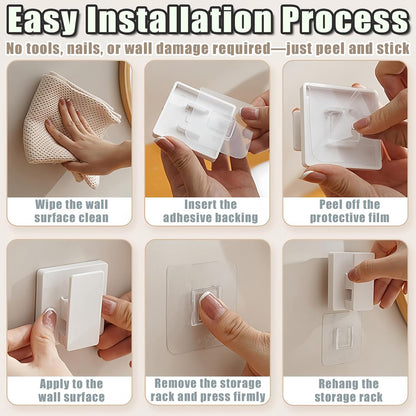 Easy Installation Process

No tools, nails, or wall damage required—just peel and stick

Wipe the wall surface clean

Insert the adhesive backing

Peel off the protective film

Apply to the wall surface

Remove the storage rack and press firmly

Rehang the storage rack