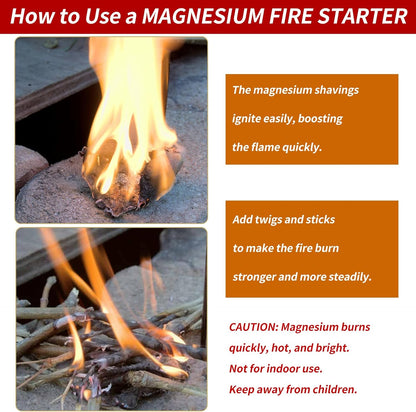 How to Use a MAGNESIUM FIRE STARTER

The magnesium shavings ignite easily, boosting the flame quickly.

Add twigs and sticks to make the fire burn stronger and more steadily.

CAUTION: Magnesium burns quickly, hot, and bright.
Not for indoor use.
Keep away from children.