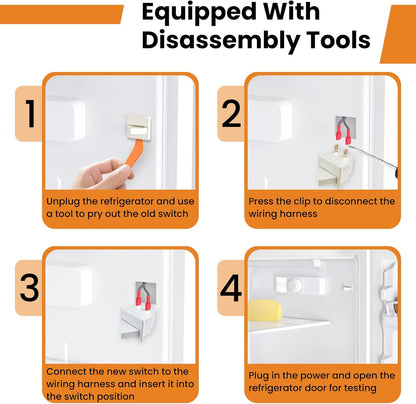 Equipped With Disassembly Tools

1

Unplug the refrigerator and use a tool to pry out the old switch

2

Press the clip to disconnect the wiring harness

3

Connect the new switch to the wiring harness and insert it into the switch position

4

Plug in the power and open the refrigerator door for testing