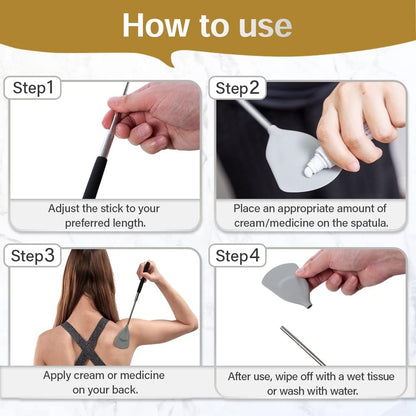 How to use

Step1

Adjust the stick to your preferred length.

Step2

Place an appropriate amount of cream/medicine on the spatula.

Step3

Apply cream or medicine on your back.

Step4

After use, wipe off with a wet tissue or wash with water.