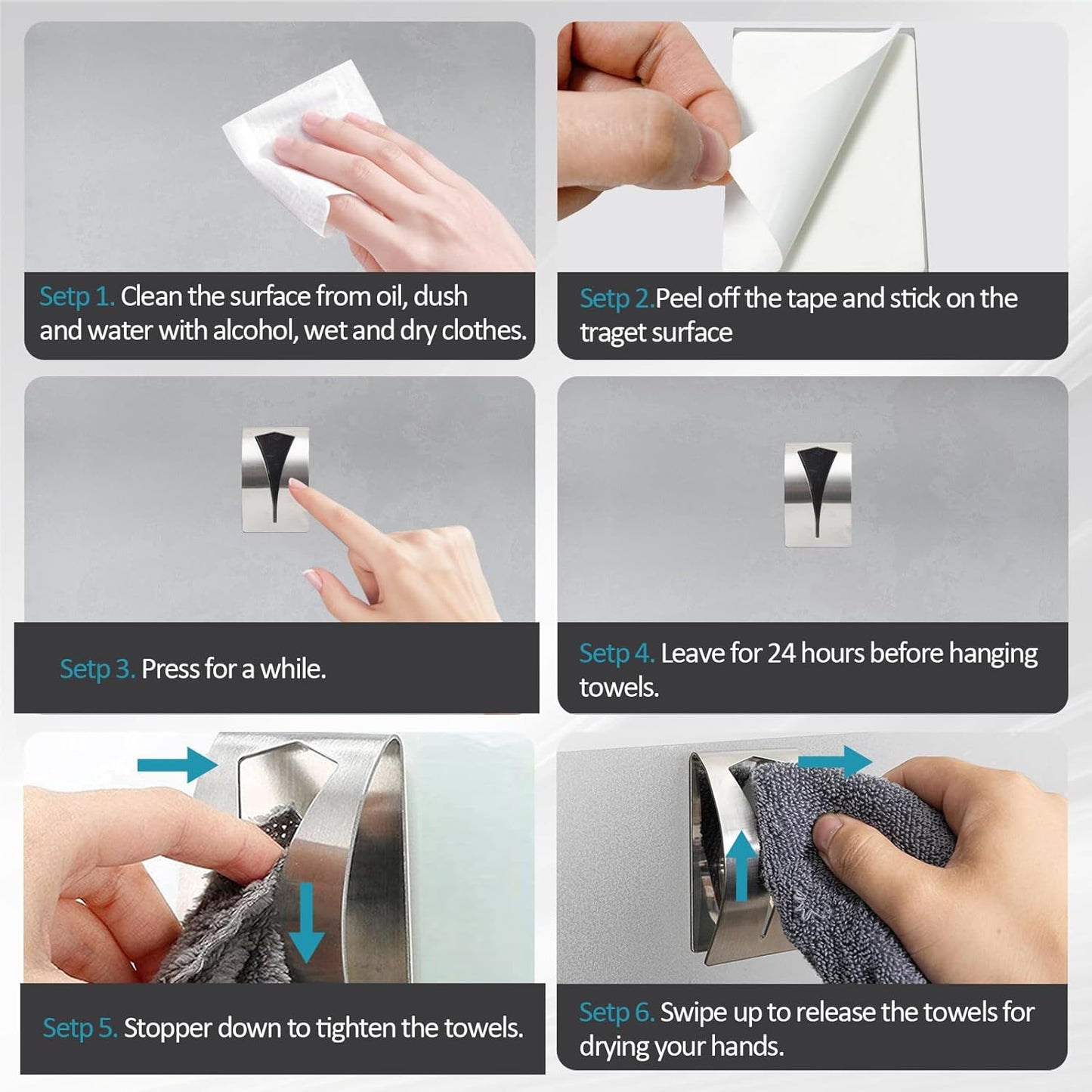 Setp 1. Clean the surface from oil, dush and water with alcohol, wet and dry clothes.

Setp 2.Peel off the tape and stick on the traget surface

Setp 3. Press for a while.

Setp 4. Leave for 24 hours before hanging towels.

Setp 5. Stopper down to tighten the towels.

Setp 6. Swipe up to release the towels for drying your hands.