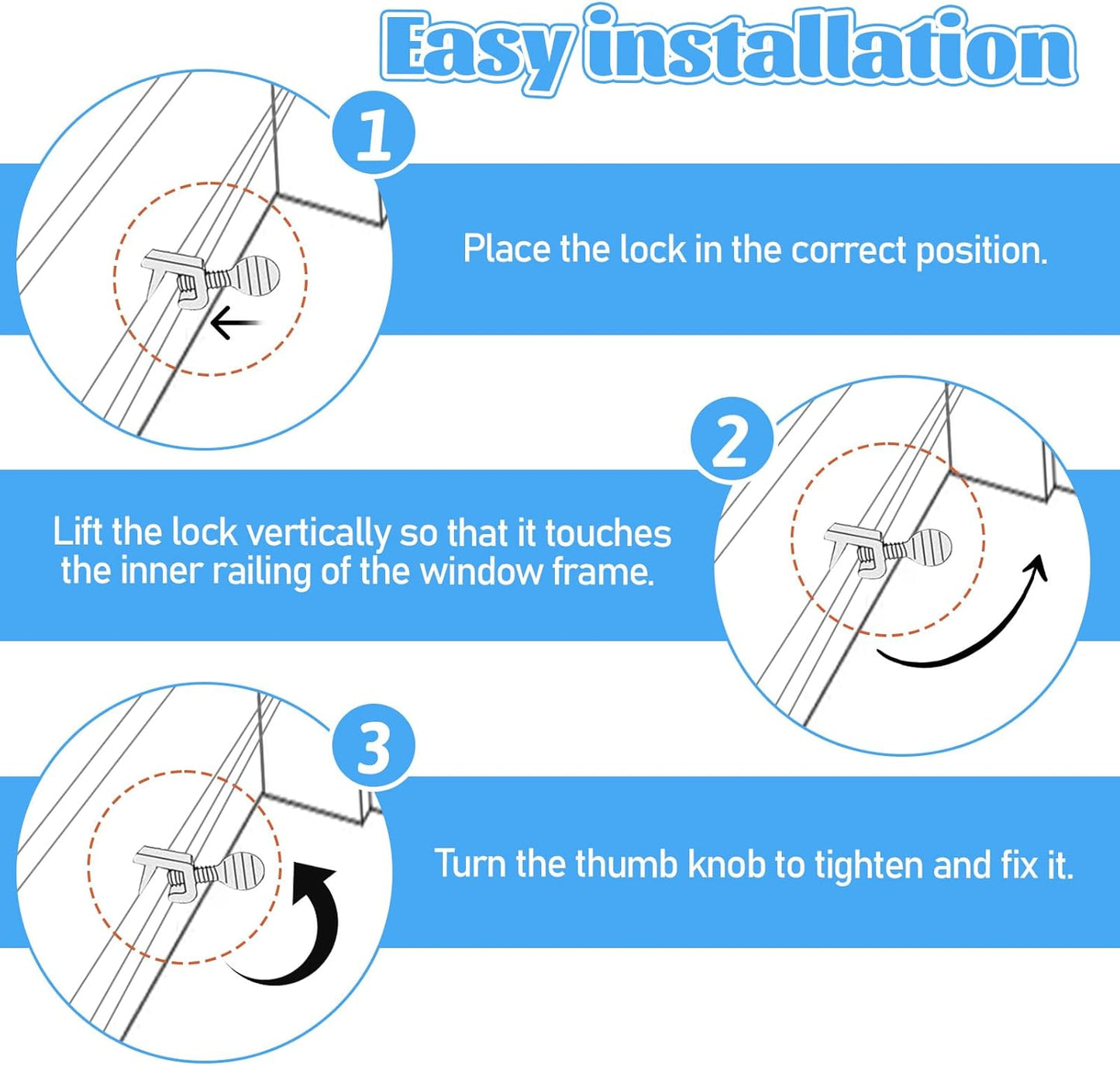 Easy installation

1

Place the lock in the correct position.

2

Lift the lock vertically so that it touches the inner railing of the window frame.

3

Turn the thumb knob to tighten and fix it.