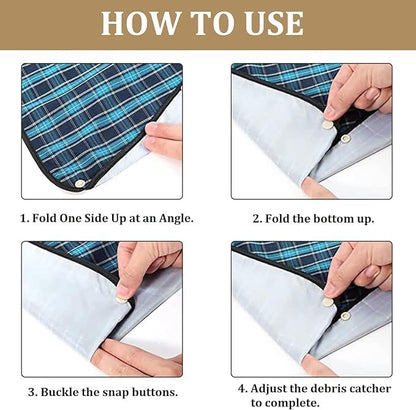 HOW TO USE

1. Fold One Side Up at an Angle.

2. Fold the bottom up.

3. Buckle the snap buttons.

4. Adjust the debris catcher to complete.