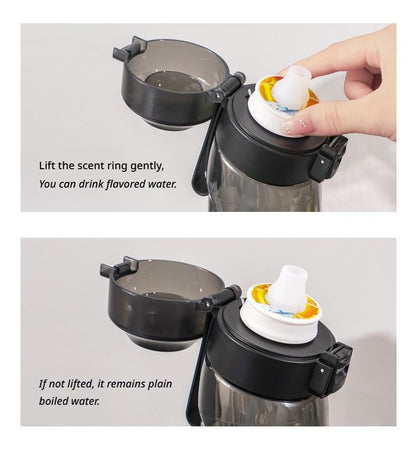 Lift the scent ring gently,
You can drink flavored water.

If not lifted, it remains plain boiled water.