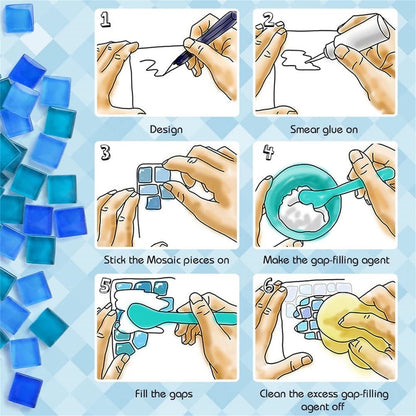 1

Design

2

Smear glue on

3

Stick the Mosaic pieces on

4

Make the gap-filling agent

5

Fill the gaps

6

Clean the excess gap-filling agent off