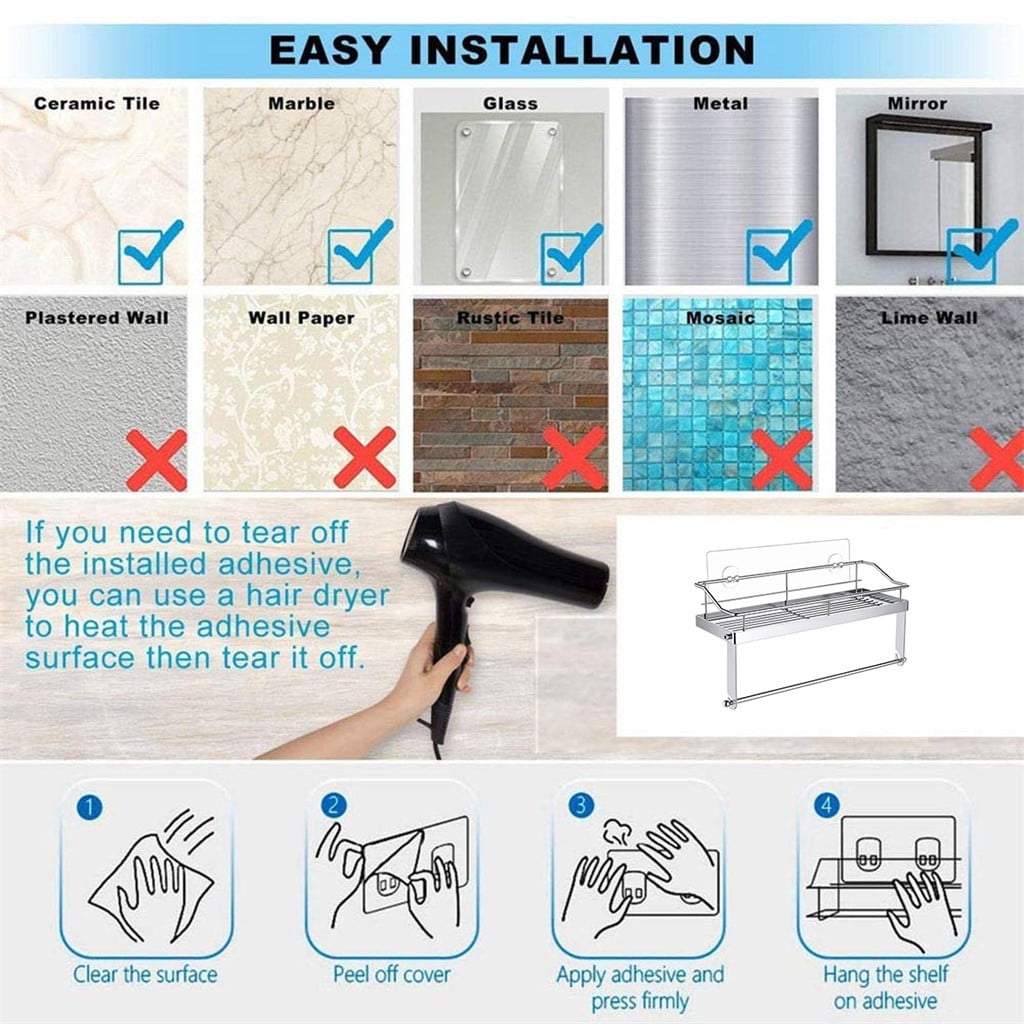 EASY INSTALLATION

Ceramic Tile

Marble

Glass

Metal

Mirror

Plastered Wall

Wall Paper

Rustic Tile

Mosaic

Lime Wall

If you need to tear off the installed adhesive, you can use a hair dryer to heat the adhesive surface then tear it off.

1
Clear the surface

2
Peel off cover

3
Apply adhesive and press firmly

4
Hang the shelf on adhesive