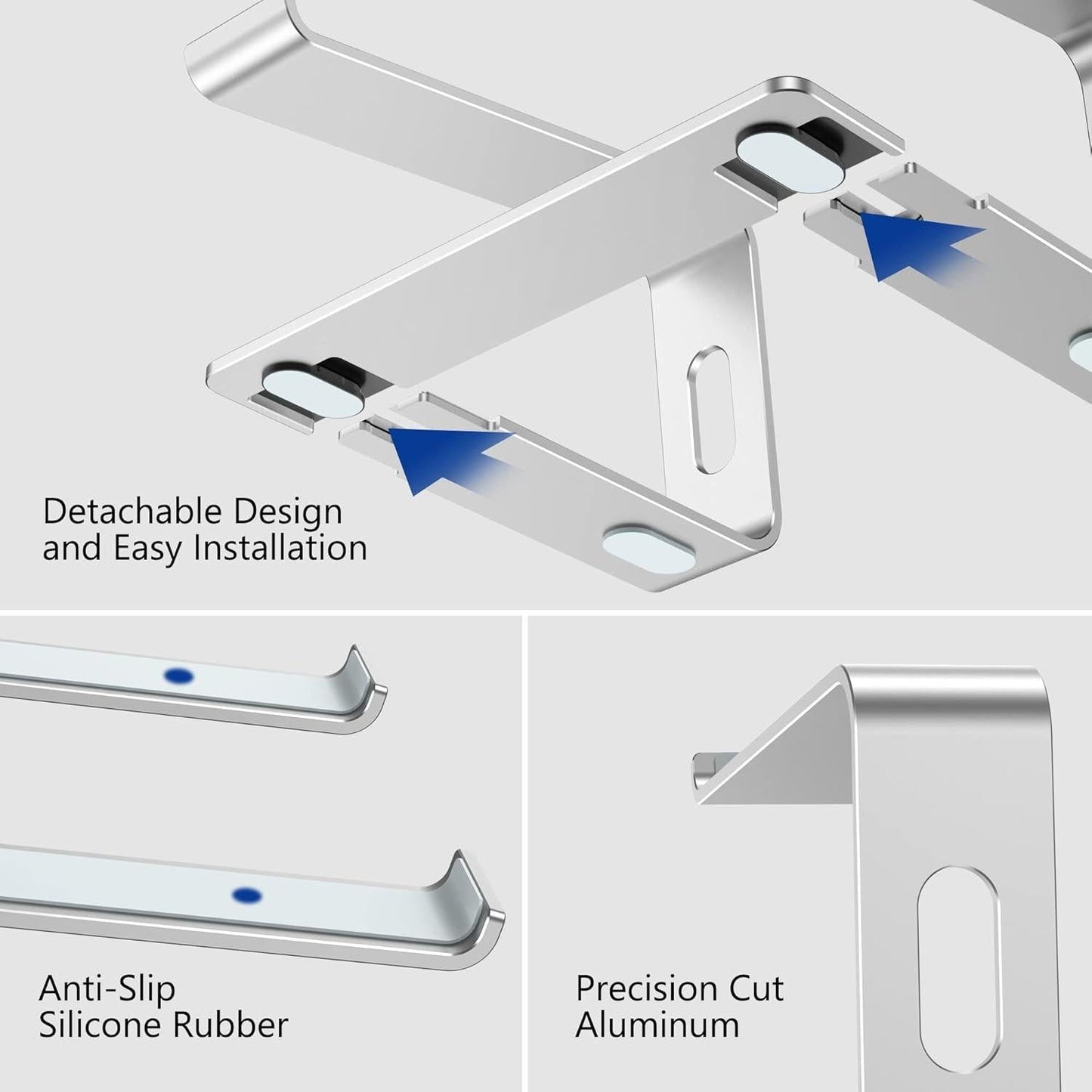 Detachable Design
and Easy Installation

Anti-Slip
Silicone Rubber

Precision Cut
Aluminum