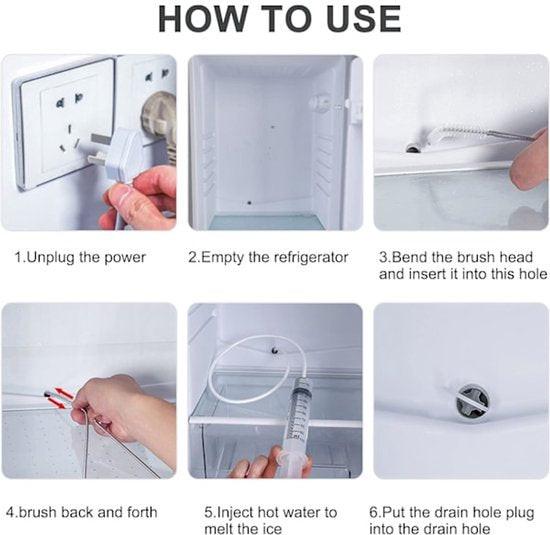 HOW TO USE

1.Unplug the power

2.Empty the refrigerator

3.Bend the brush head and insert it into this hole

4.brush back and forth

5.Inject hot water to melt the ice

6.Put the drain hole plug into the drain hole