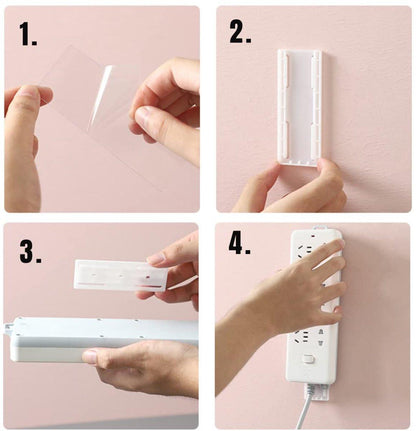 1.

2.

3.

4.