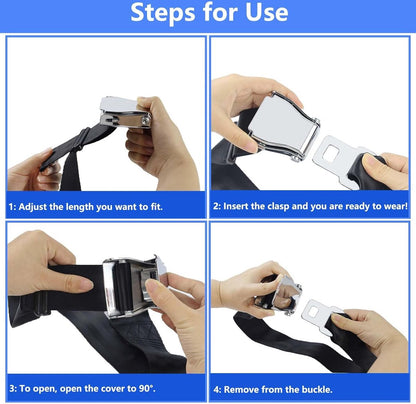 Steps for Use

1: Adjust the length you want to fit.

2: Insert the clasp and you are ready to wear!

3: To open, open the cover to 90°.

4: Remove from the buckle.