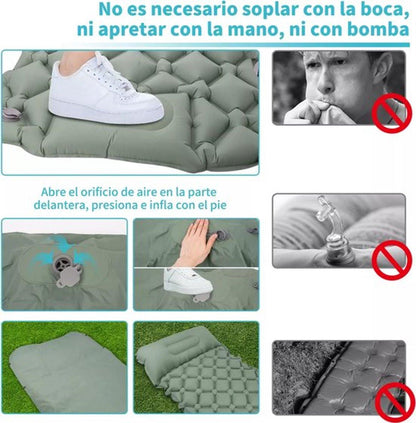 No es necesario soplar con la boca, ni apretar con la mano, ni con bomba

Abre el orificio de aire en la parte delantera, presiona e infla con el pie