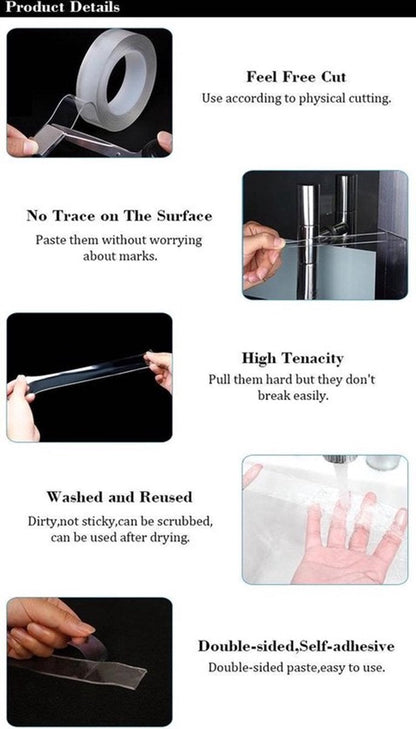 Product Details

Feel Free Cut
Use according to physical cutting.

No Trace on The Surface
Paste them without worrying about marks.

High Tenacity
Pull them hard but they don't break easily.

Washed and Reused
Dirty,not sticky,can be scrubbed, can be used after drying.

Double-sided,Self-adhesive
Double-sided paste,easy to use.