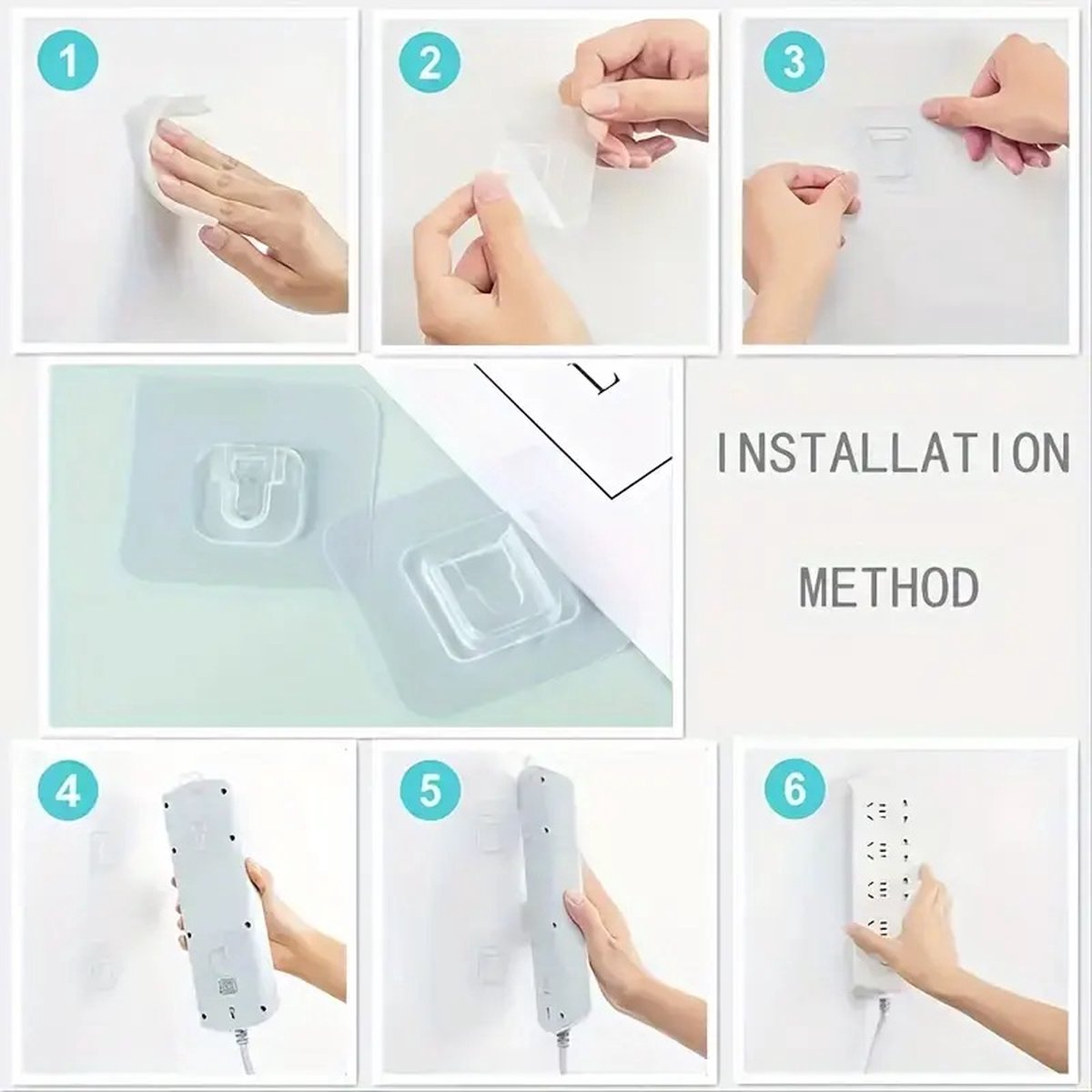 1

2

3

INSTALLATION

METHOD

4

5

6