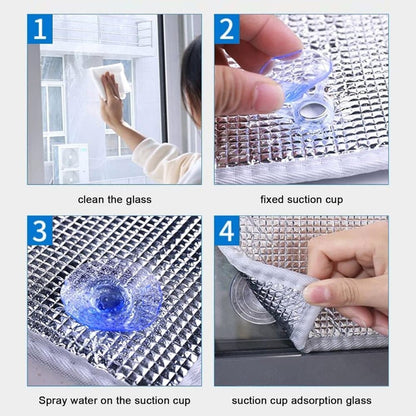 1

clean the glass

2

fixed suction cup

3

Spray water on the suction cup

4

suction cup adsorption glass