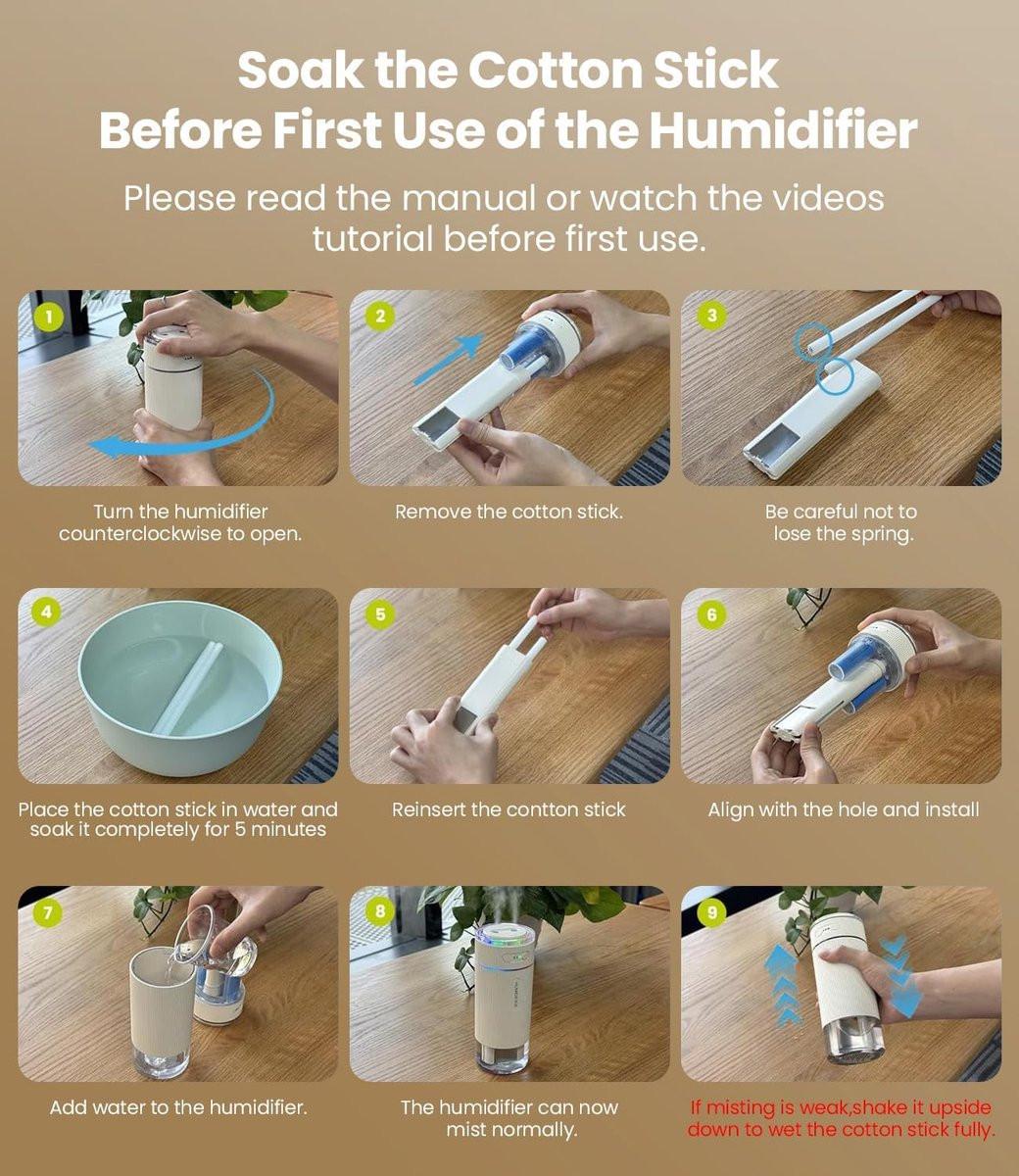 Soak the Cotton Stick
Before First Use of the Humidifier

Please read the manual or watch the videos tutorial before first use.

1

Turn the humidifier counterclockwise to open.

2

Remove the cotton stick.

3

Be careful not to lose the spring.

4

Place the cotton stick in water and soak it completely for 5 minutes

5

Reinsert the contton stick

6

Align with the hole and install

7

Add water to the humidifier.

8

The humidifier can now mist normally.

9

If misting is weak,shake it upside down to wet the cotton stick fully.