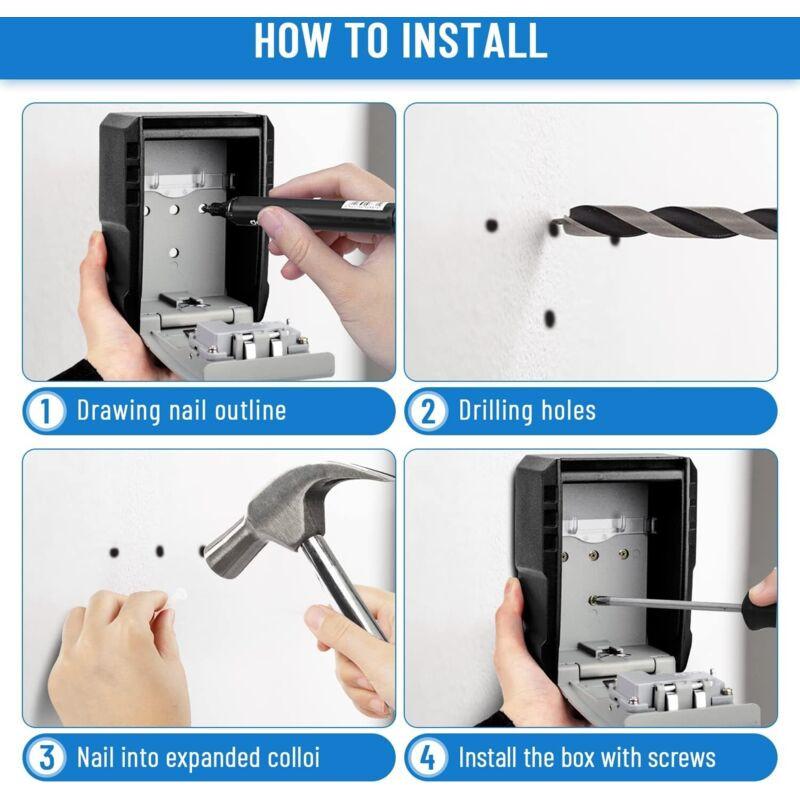 HOW TO INSTALL

1 Drawing nail outline

2 Drilling holes

3 Nail into expanded colloi

4 Install the box with screws