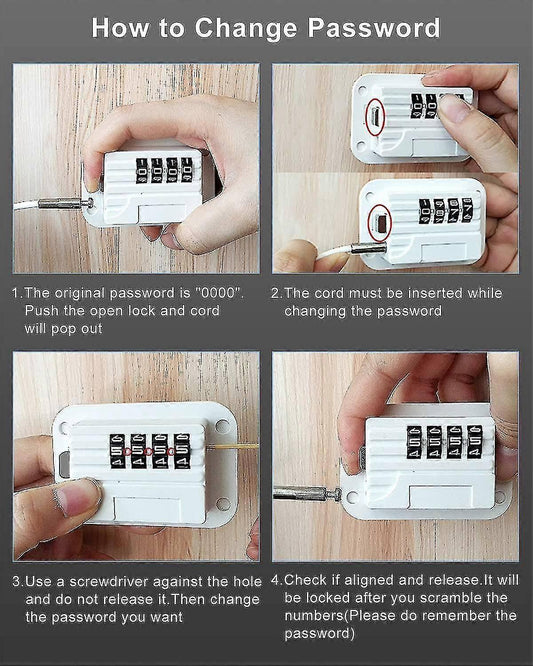 How to Change Password

1.The original password is "0000". Push the open lock and cord will pop out

2.The cord must be inserted while changing the password

3.Use a screwdriver against the hole and do not release it.Then change the password you want

4.Check if aligned and release.It will be locked after you scramble the numbers(Please do remember the password)