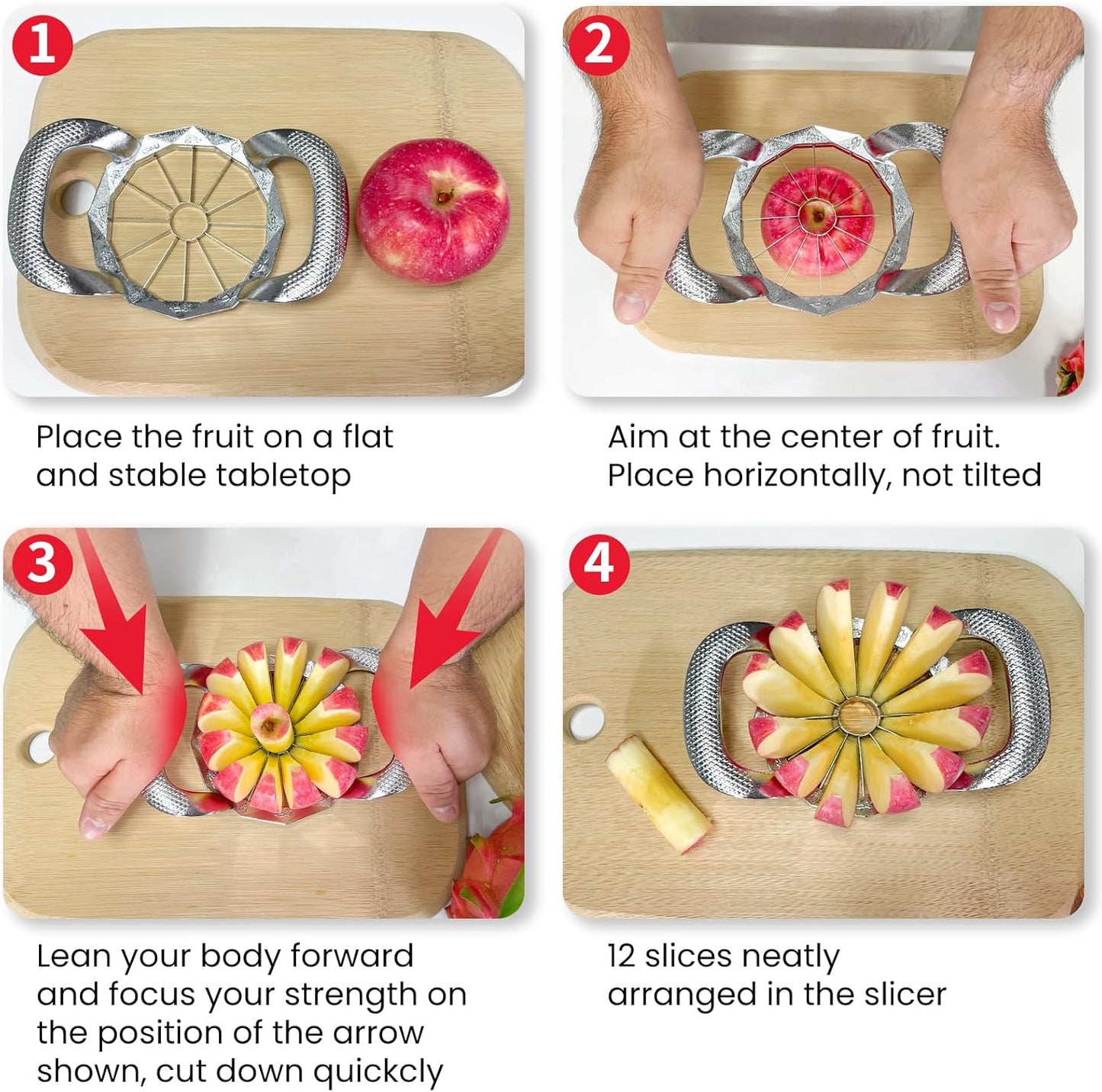 1

Place the fruit on a flat and stable tabletop

2

Aim at the center of fruit. Place horizontally, not tilted

3

Lean your body forward and focus your strength on the position of the arrow shown, cut down quickcly

4

12 slices neatly arranged in the slicer