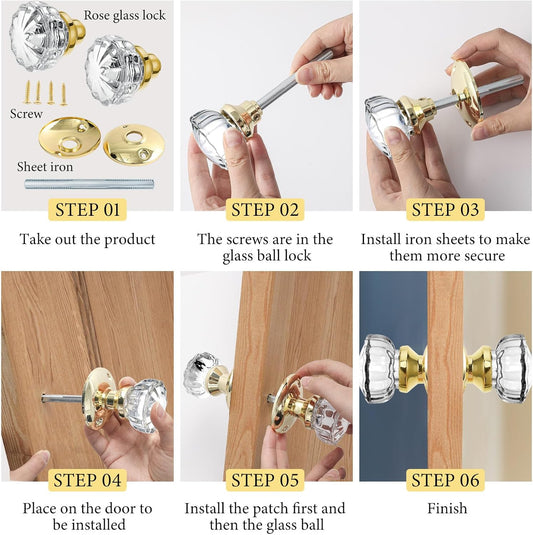 Rose glass lock

Screw

Sheet iron

STEP 01

Take out the product

STEP 02

The screws are in the glass ball lock

STEP 03

Install iron sheets to make them more secure

STEP 04

Place on the door to be installed

STEP 05

Install the patch first and then the glass ball

STEP 06

Finish