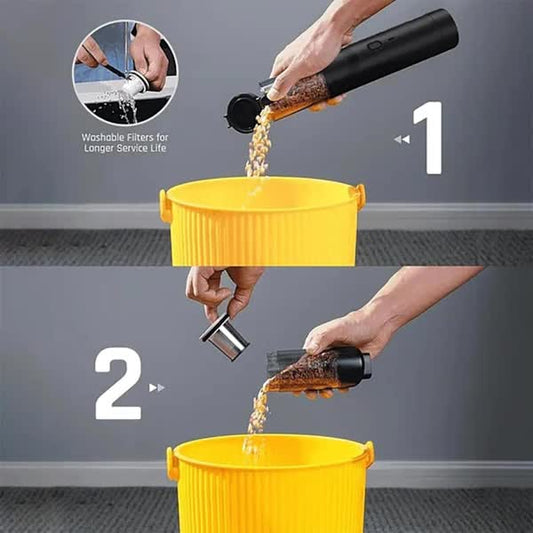 Washable Filters for Longer Service Life

1

2