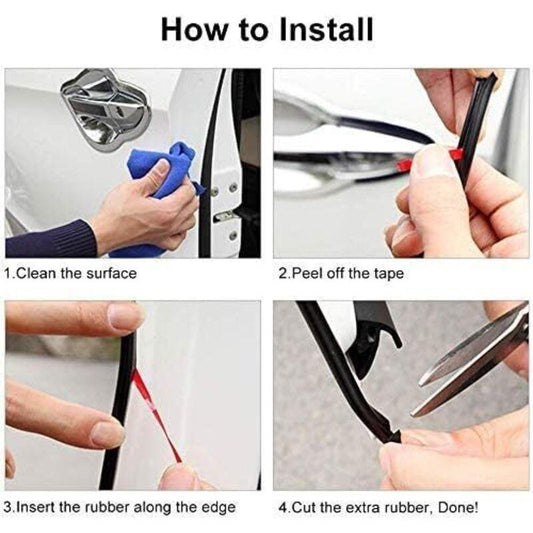 How to Install

1.Clean the surface

2.Peel off the tape

3.Insert the rubber along the edge

4.Cut the extra rubber, Done!