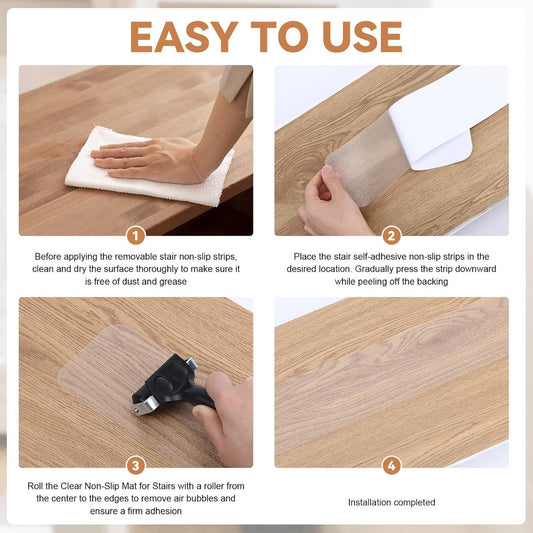 EASY TO USE

1

Before applying the removable stair non-slip strips, clean and dry the surface thoroughly to make sure it is free of dust and grease

2

Place the stair self-adhesive non-slip strips in the desired location. Gradually press the strip downward while peeling off the backing

3

Roll the Clear Non-Slip Mat for Stairs with a roller from the center to the edges to remove air bubbles and ensure a firm adhesion

4

Installation completed