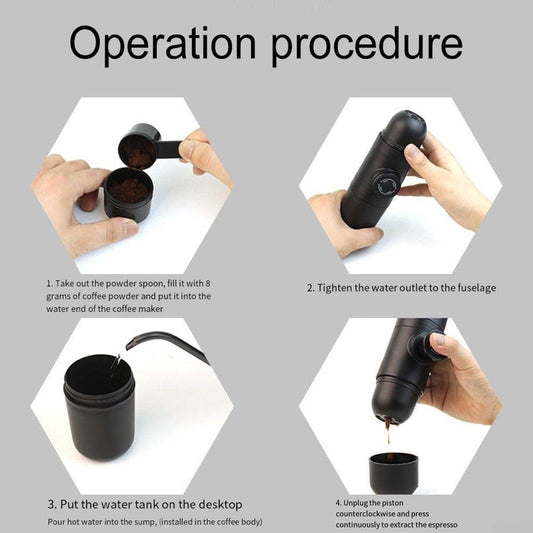 Operation procedure

1. Take out the powder spoon, fill it with 8 grams of coffee powder and put it into the water end of the coffee maker

2. Tighten the water outlet to the fuselage

3. Put the water tank on the desktop

Pour hot water into the sump, (installed in the coffee body)

4. Unplug the piston counterclockwise and press continuously to extract the espresso