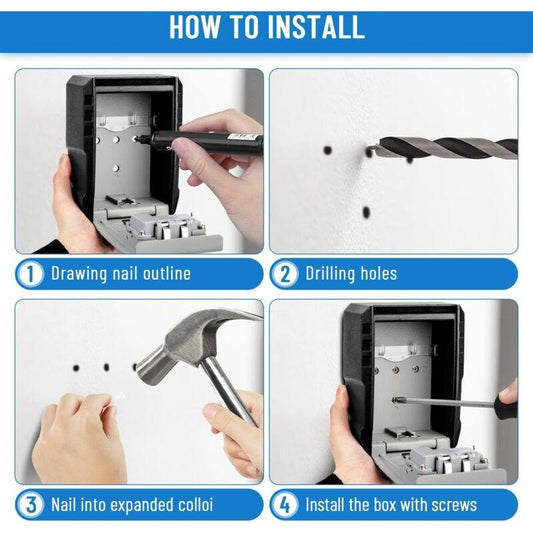 HOW TO INSTALL

1 Drawing nail outline

2 Drilling holes

3 Nail into expanded colloi

4 Install the box with screws